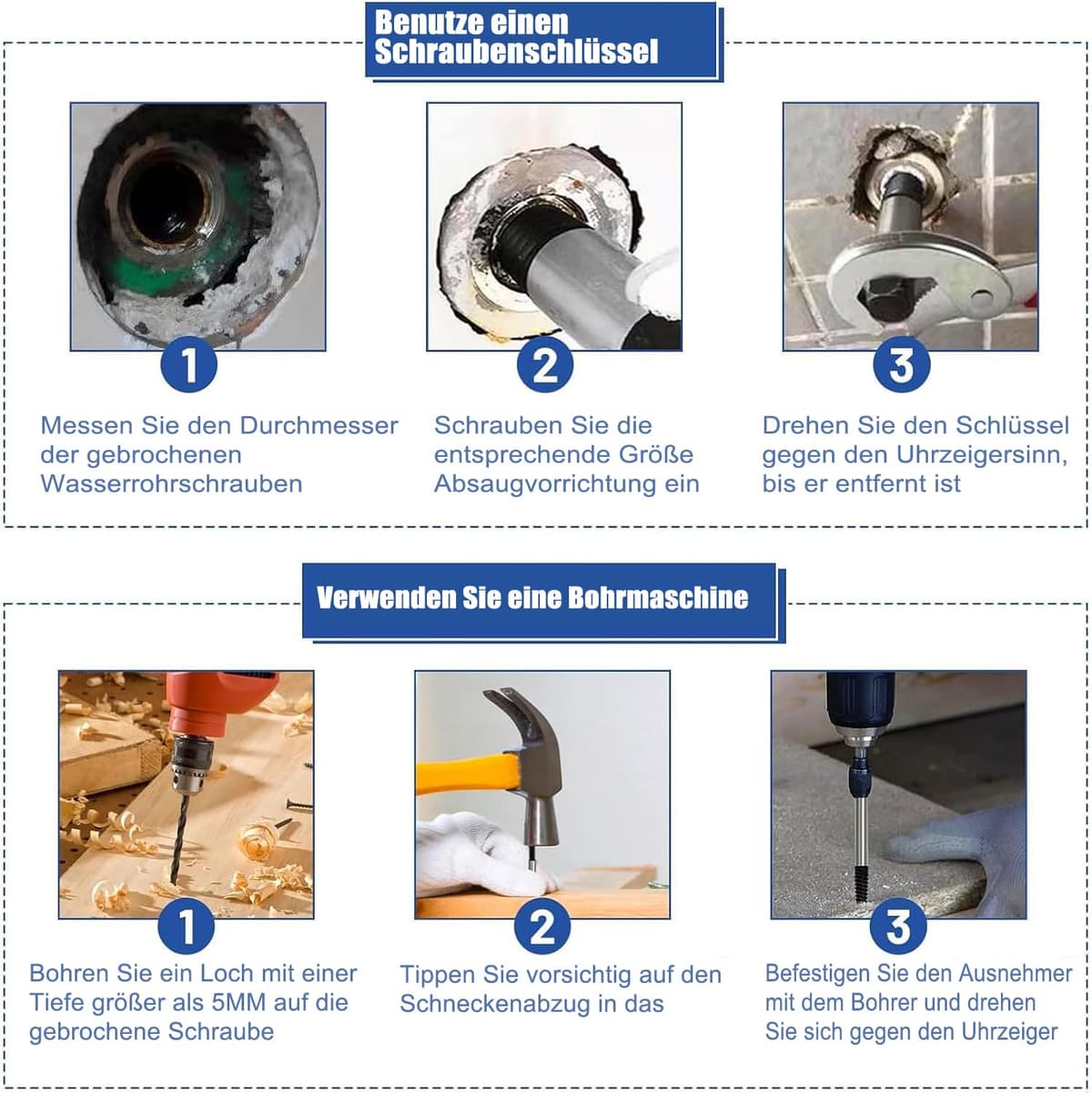 Benutze einen Schraubenschlüssel

1

Messen Sie den Durchmesser der gebrochenen Wasserrohrschrauben

2

Schrauben Sie die entsprechende Größe Absaugvorrichtung ein

3

Drehen Sie den Schlüssel gegen den Uhrzeigersinn, bis er entfernt ist

Verwenden Sie eine Bohrmaschine

1

Bohren Sie ein Loch mit einer Tiefe größer als 5MM auf die gebrochene Schraube

2

Tippen Sie vorsichtig auf den Schneckenabzug in das

3

Befestigen Sie den Ausnehmer mit dem Bohrer und drehen Sie sich gegen den Uhrzeiger