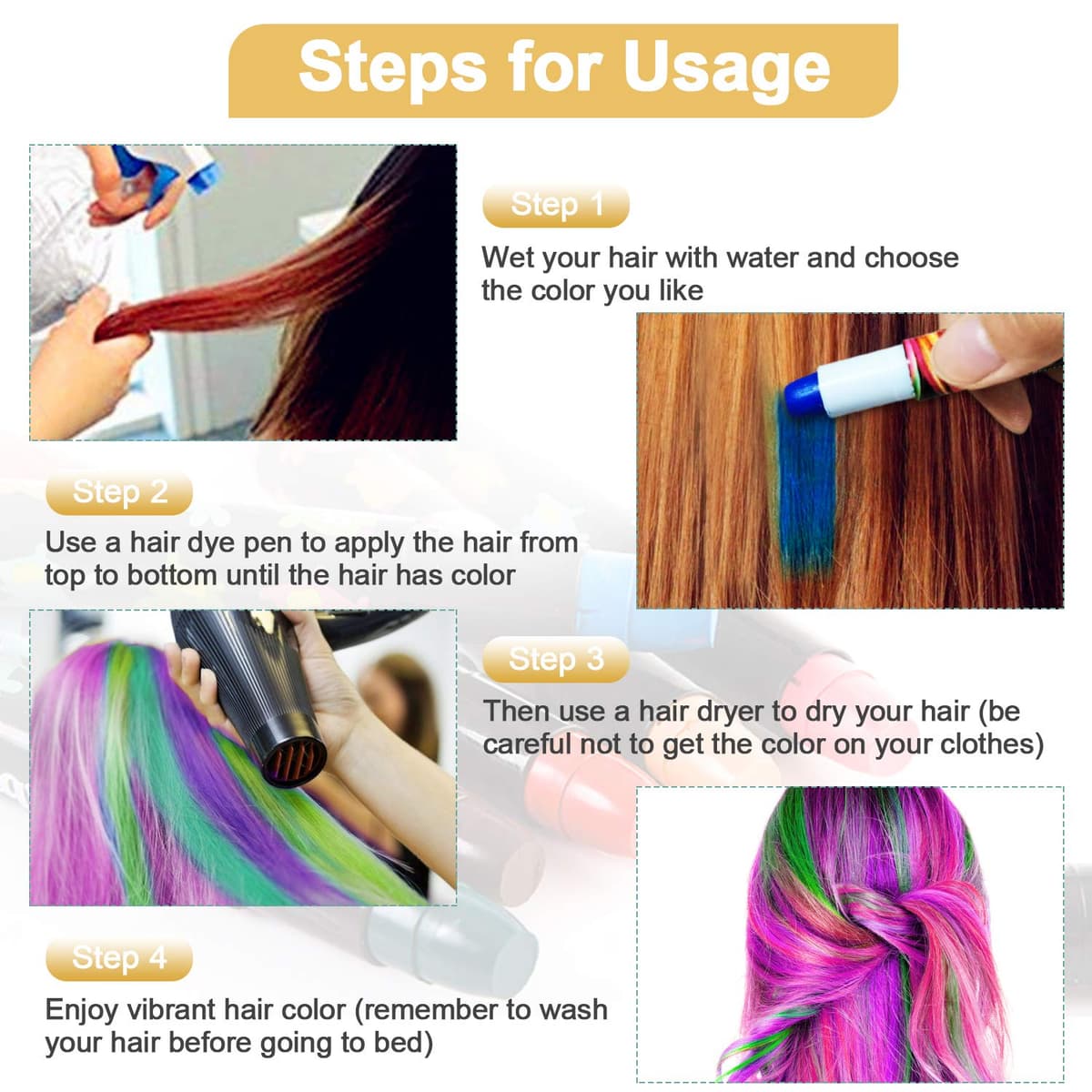 Steps for Usage

Step 1

Wet your hair with water and choose the color you like

Step 2

Use a hair dye pen to apply the hair from top to bottom until the hair has color

Step 3

Then use a hair dryer to dry your hair (be careful not to get the color on your clothes)

Step 4

Enjoy vibrant hair color (remember to wash your hair before going to bed)