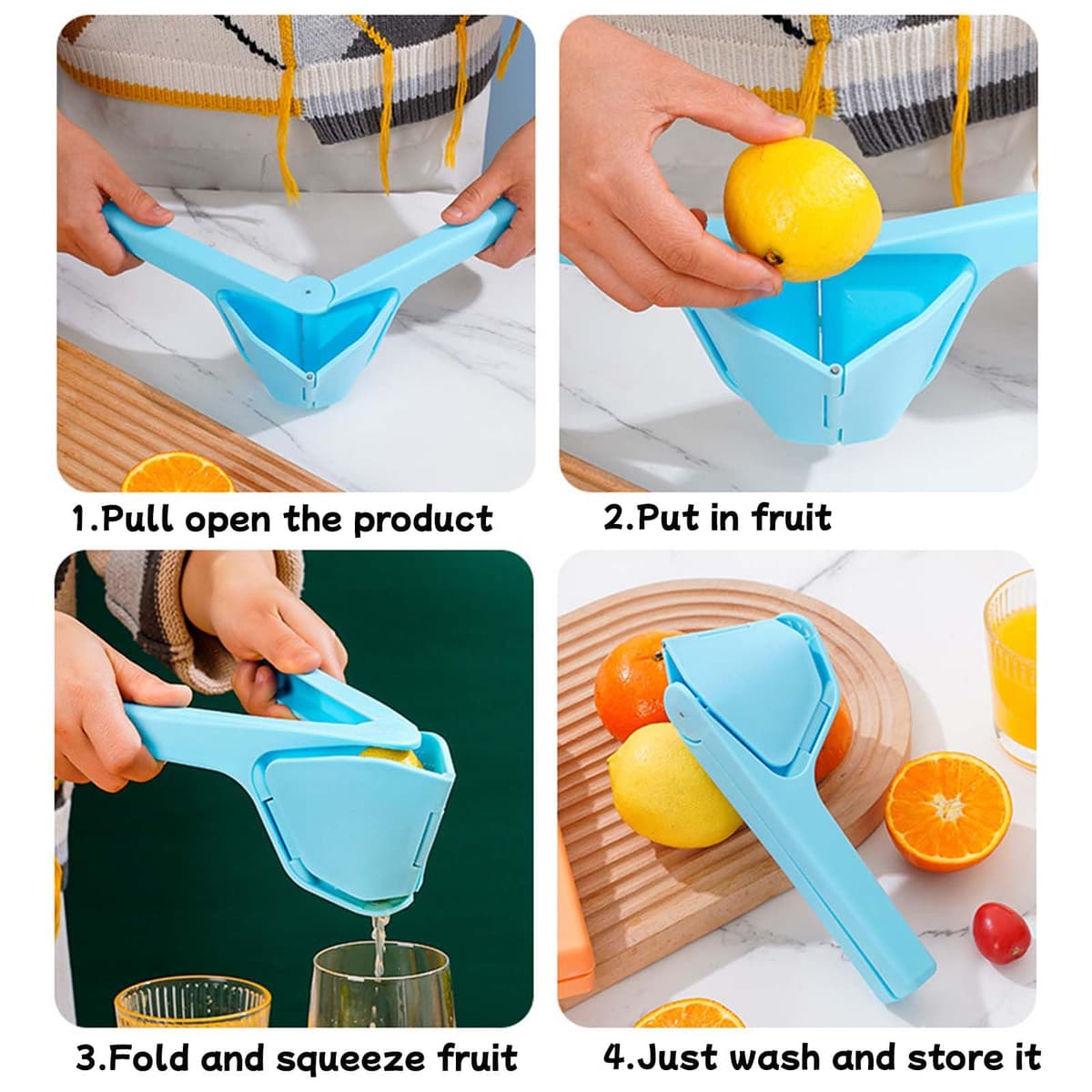 1.Pull open the product

2.Put in fruit

3.Fold and squeeze fruit

4.Just wash and store it