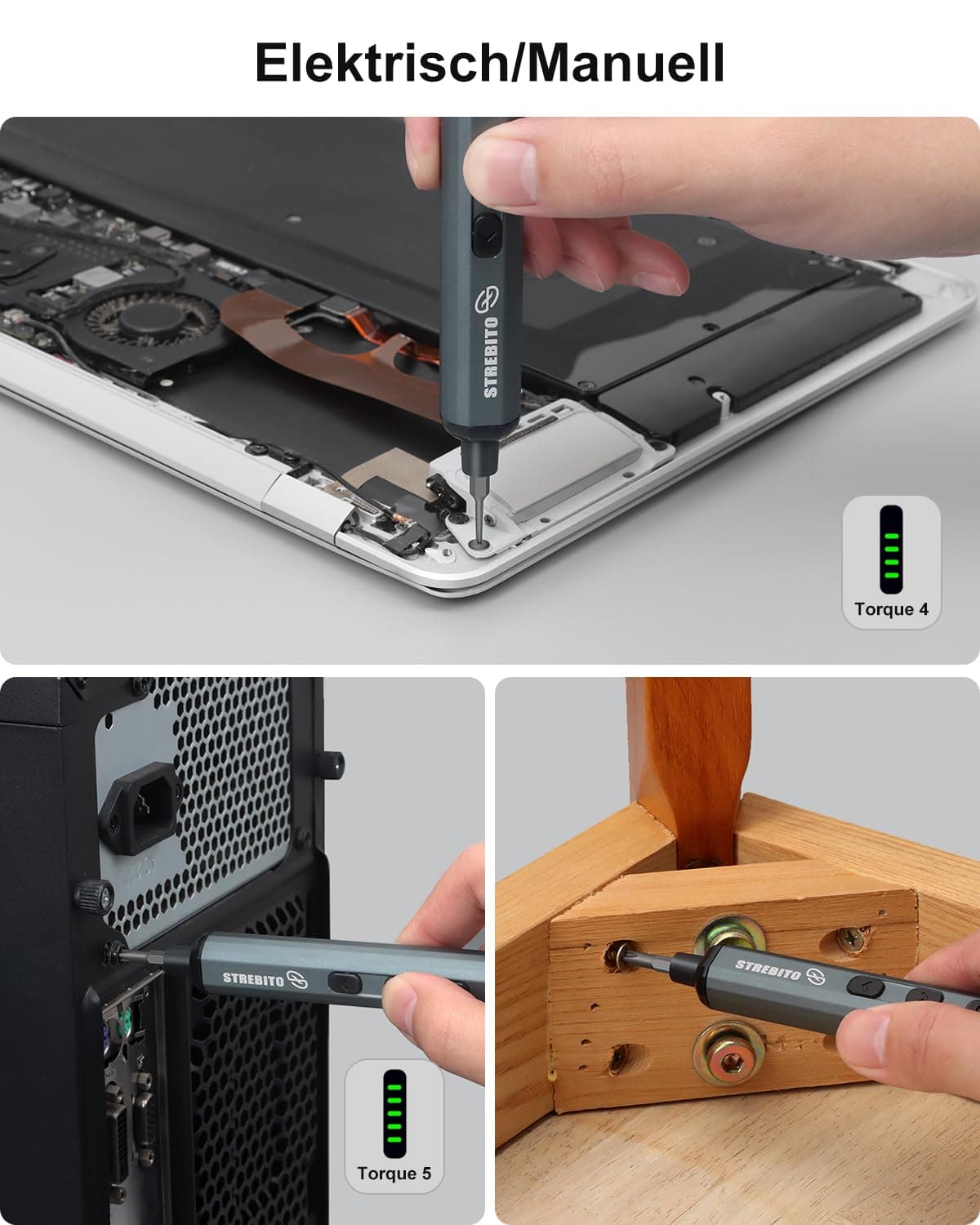 Elektrisch/Manuell

STREBITO

Torque 4

STREBITO

Torque 5

STREBITO