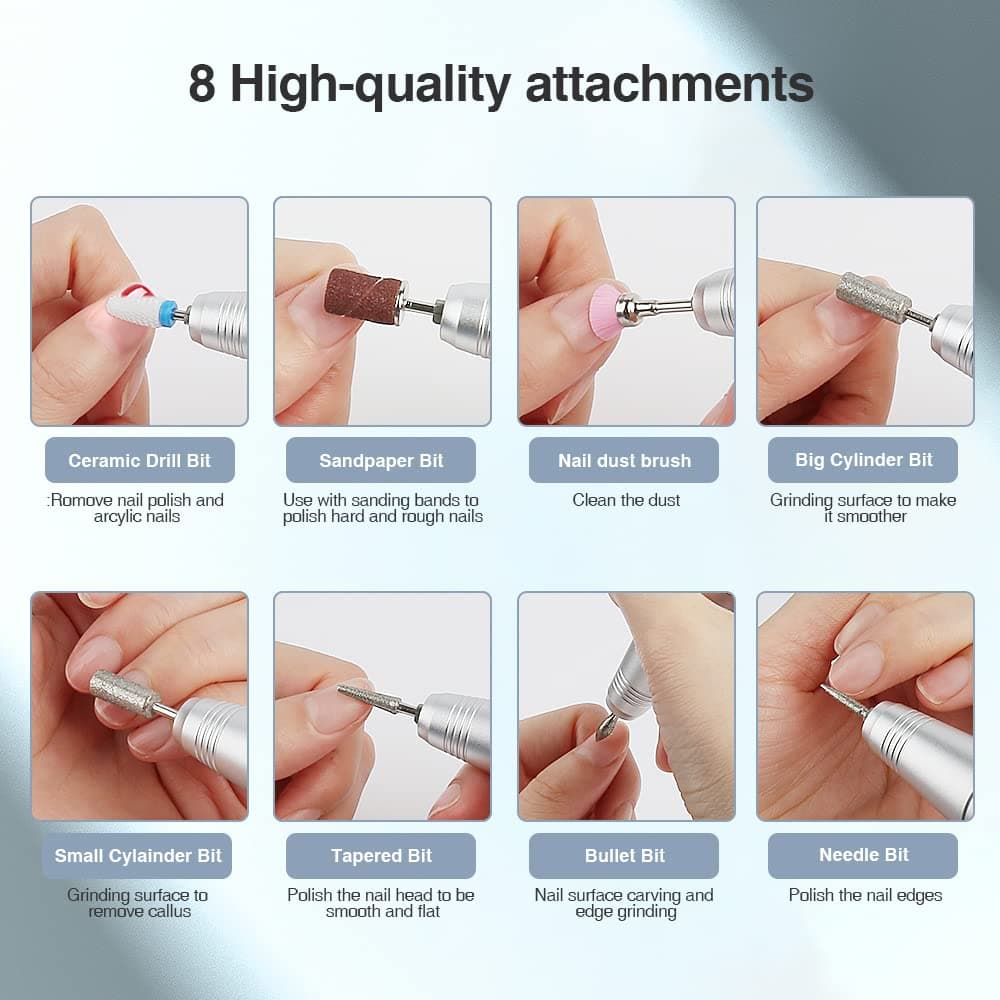 8 High-quality attachments

Ceramic Drill Bit

:Romove nail polish and arcylic nails

Sandpaper Bit

Use with sanding bands to polish hard and rough nails

Nail dust brush

Clean the dust

Big Cylinder Bit

Grinding surface to make it smoother

Small Cylainder Bit

Grinding surface to remove callus

Tapered Bit

Polish the nail head to be smooth and flat

Bullet Bit

Nail surface carving and edge grinding

Needle Bit

Polish the nail edges