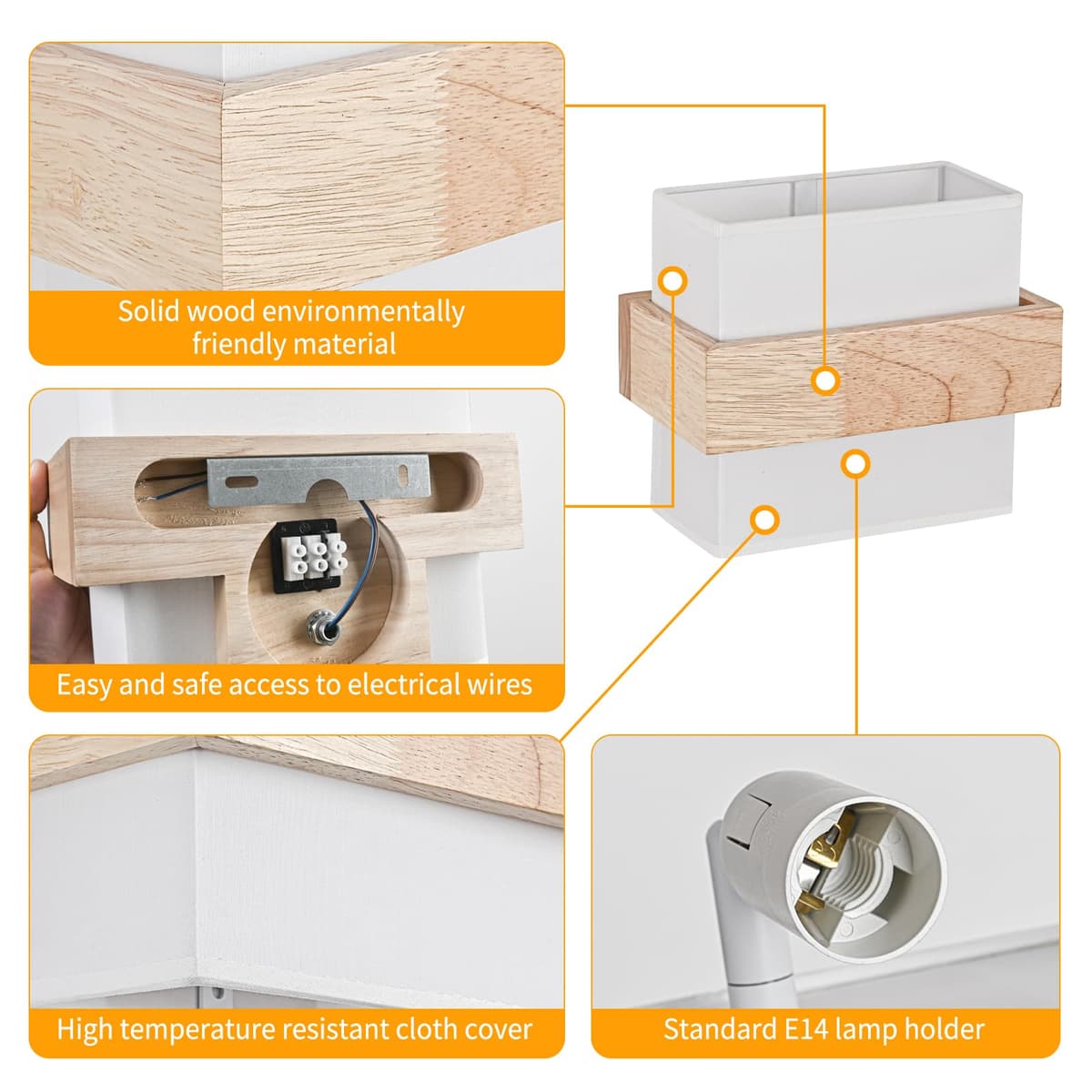 Solid wood environmentally friendly material

Easy and safe access to electrical wires

High temperature resistant cloth cover

Standard E14 lamp holder