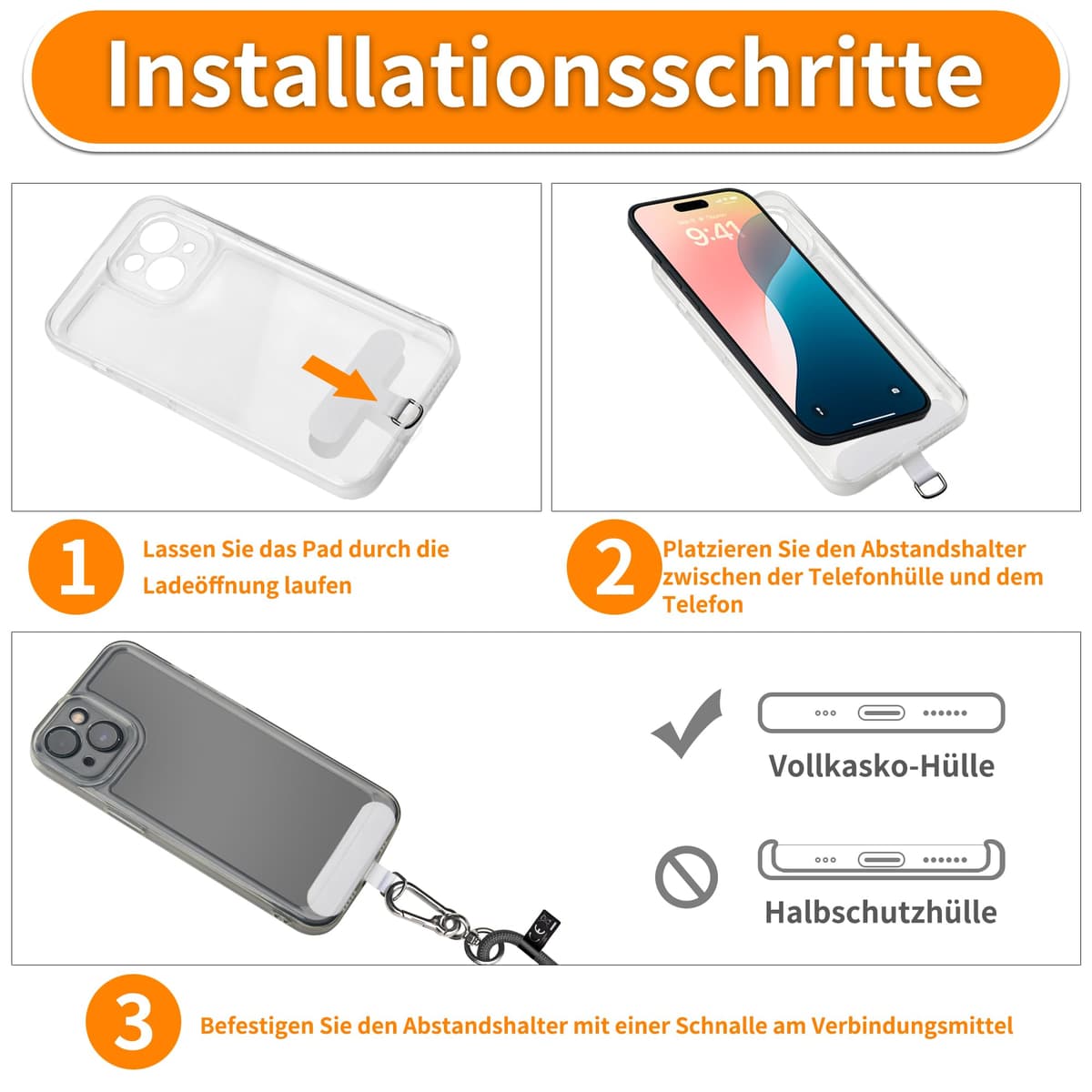 Installationsschritte

9:41

1 Lassen Sie das Pad durch die Ladeöffnung laufen

2 Platzieren Sie den Abstandshalter zwischen der Telefonhülle und dem Telefon

Vollkasko-Hülle

Halbschutzhülle

3 Befestigen Sie den Abstandshalter mit einer Schnalle am Verbindungsmittel