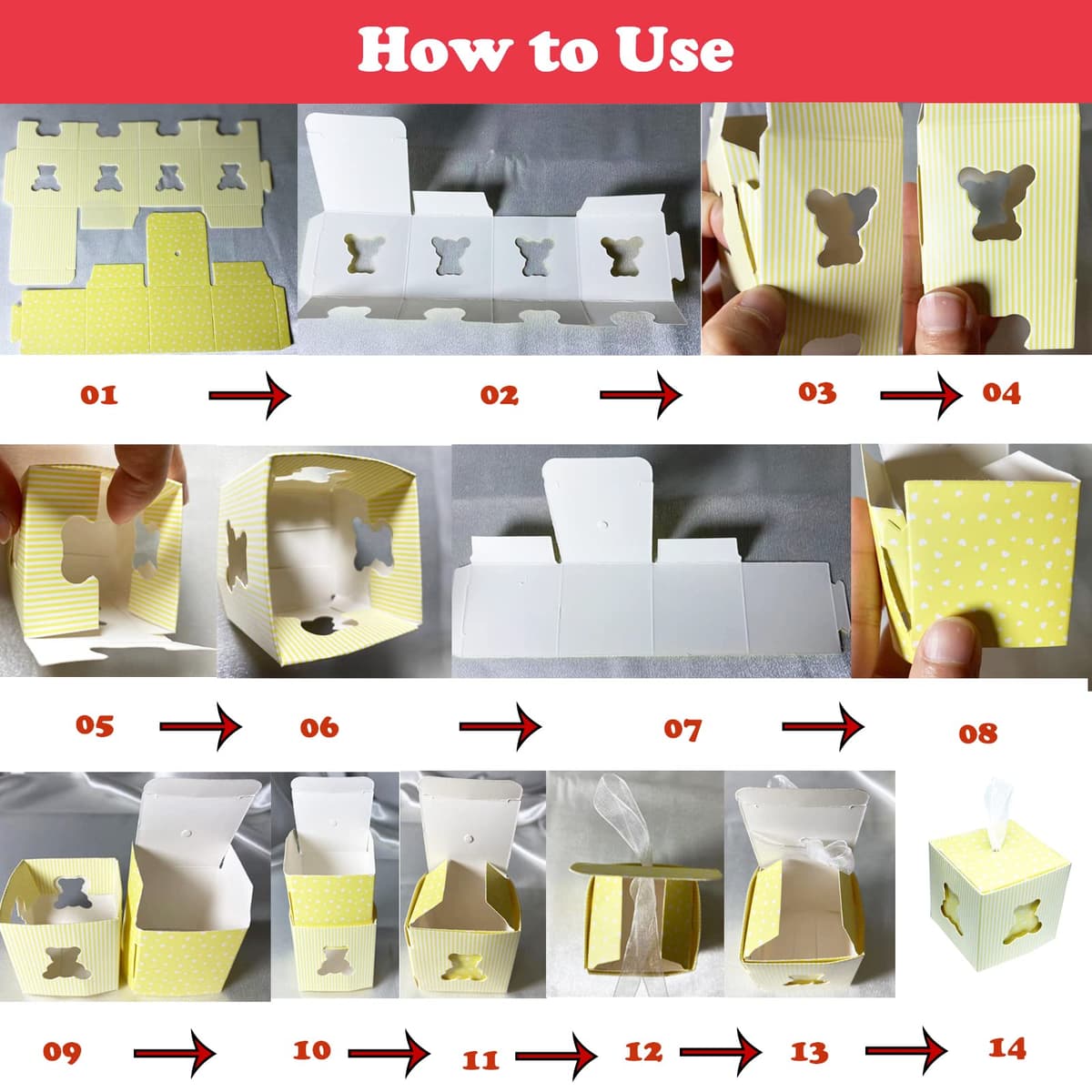 How to Use

01

02

03

04

05

06

07

08

09

10

11

12

13

14