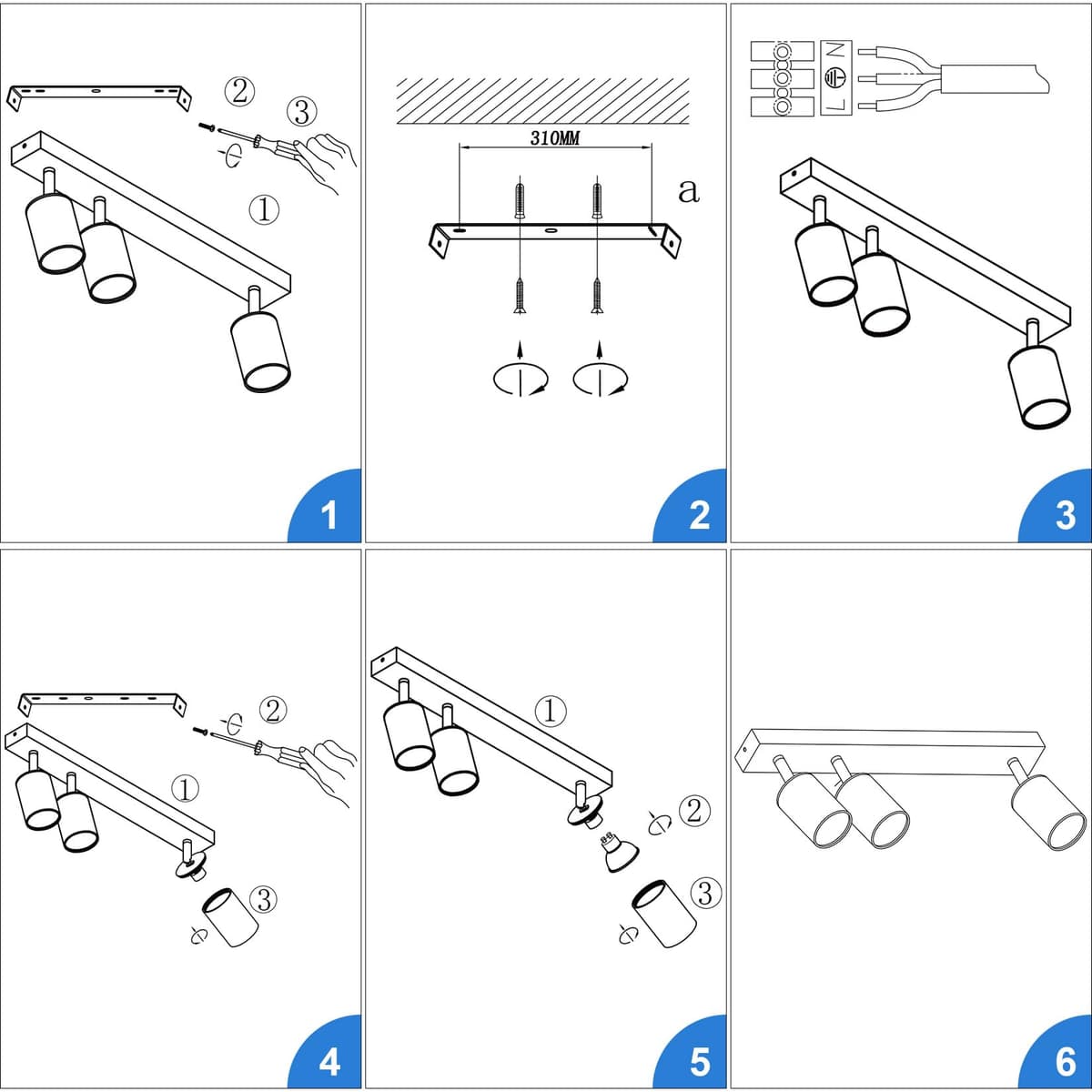 ②
③
①
1

310MM
a
2

N
L
3

②
①
③
4

①
②
③
5

6