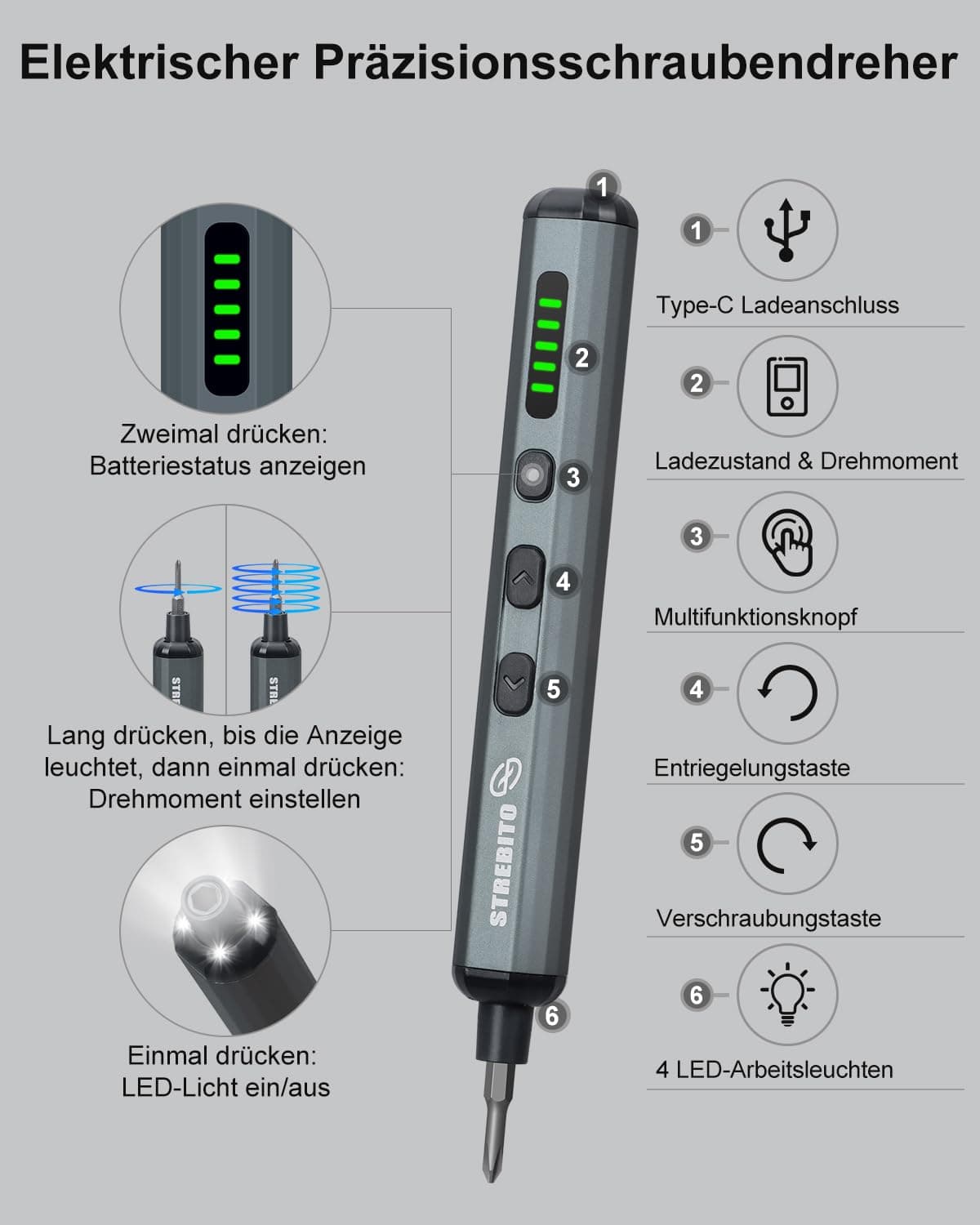 Elektrischer Präzisionsschraubendreher

Zweimal drücken: Batteriestatus anzeigen

STRE

STRE

Lang drücken, bis die Anzeige leuchtet, dann einmal drücken: Drehmoment einstellen

Einmal drücken: LED-Licht ein/aus

1

2

3

4

5

STREBITO

6

1

Type-C Ladeanschluss

2

Ladezustand & Drehmoment

3

Multifunktionsknopf

4

Entriegelungstaste

5

Verschraubungstaste

6

4 LED-Arbeitsleuchten