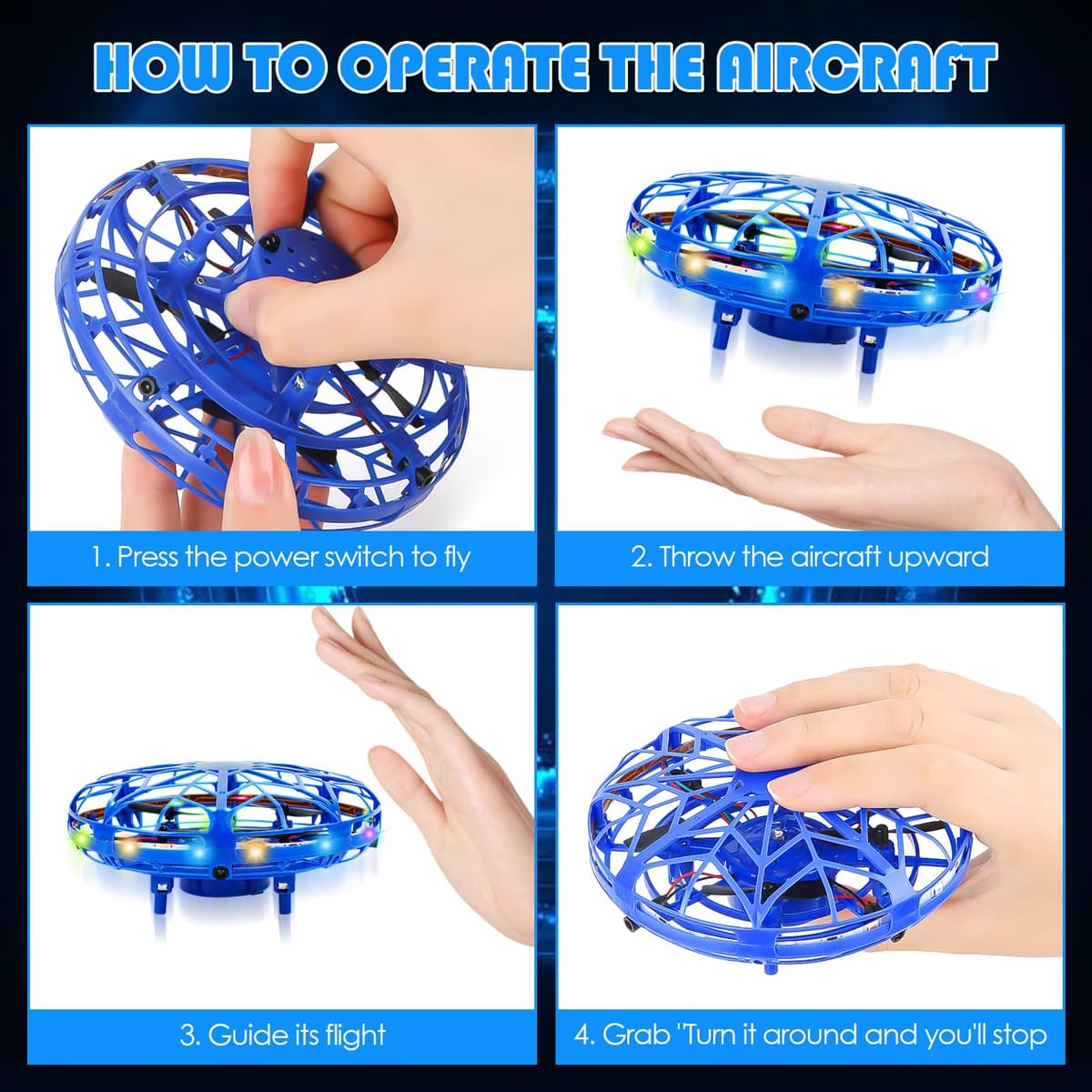 HOW TO OPERATE THE AIRCRAFT

1. Press the power switch to fly

2. Throw the aircraft upward

3. Guide its flight

4. Grab 'Turn it around and you'll stop