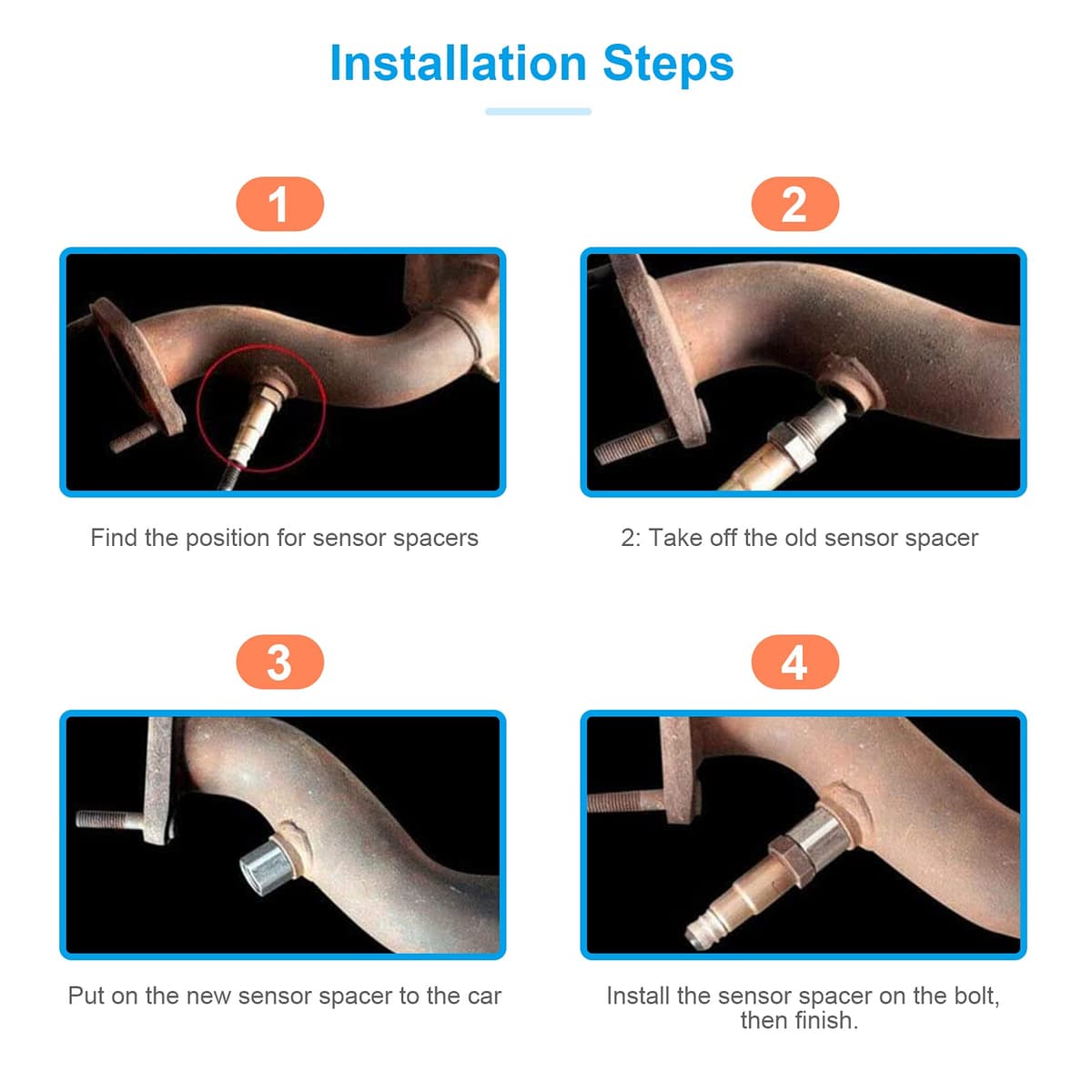 Installation Steps

1

Find the position for sensor spacers

2

2: Take off the old sensor spacer

3

Put on the new sensor spacer to the car

4

Install the sensor spacer on the bolt, then finish.