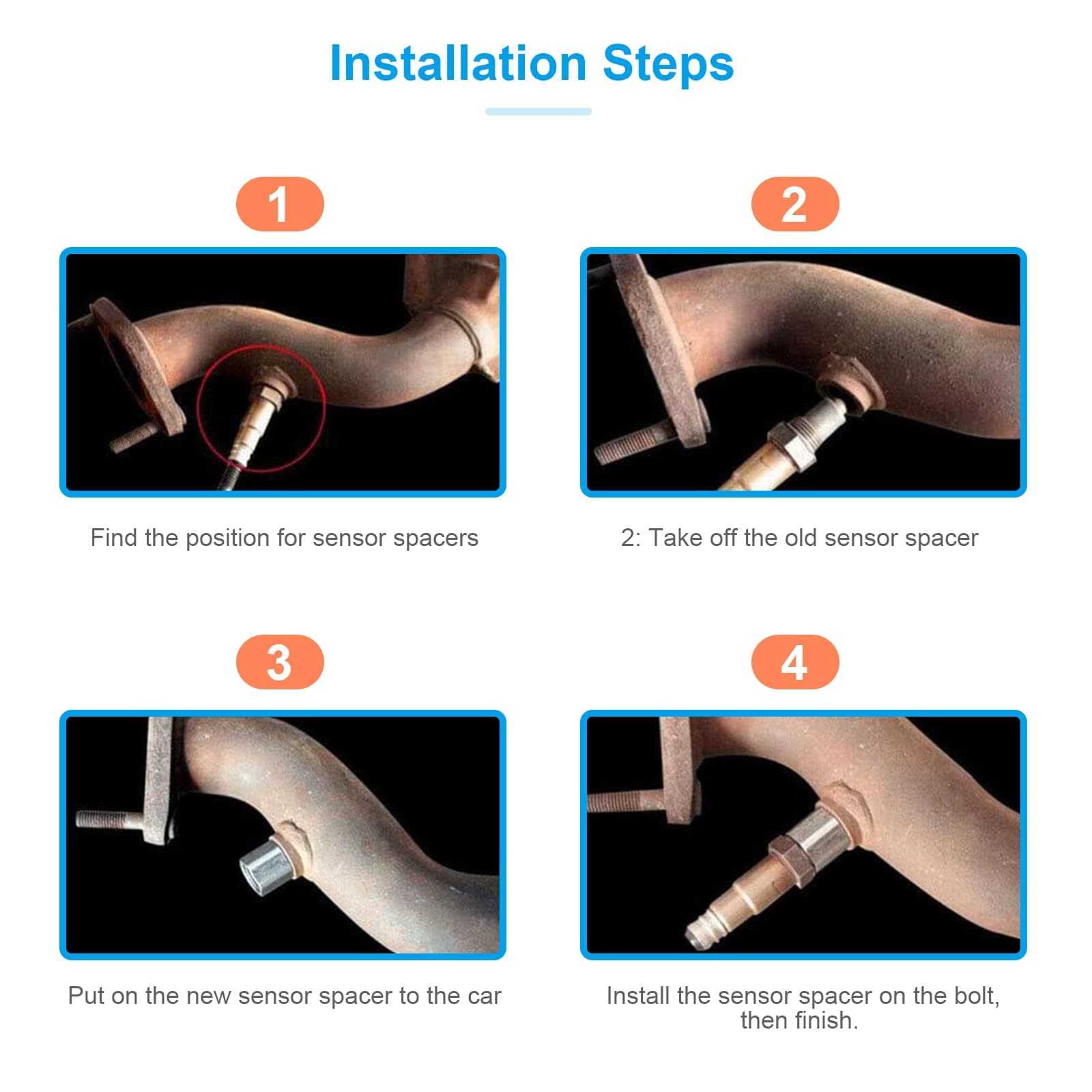 Installation Steps

1

Find the position for sensor spacers

2

2: Take off the old sensor spacer

3

Put on the new sensor spacer to the car

4

Install the sensor spacer on the bolt, then finish.