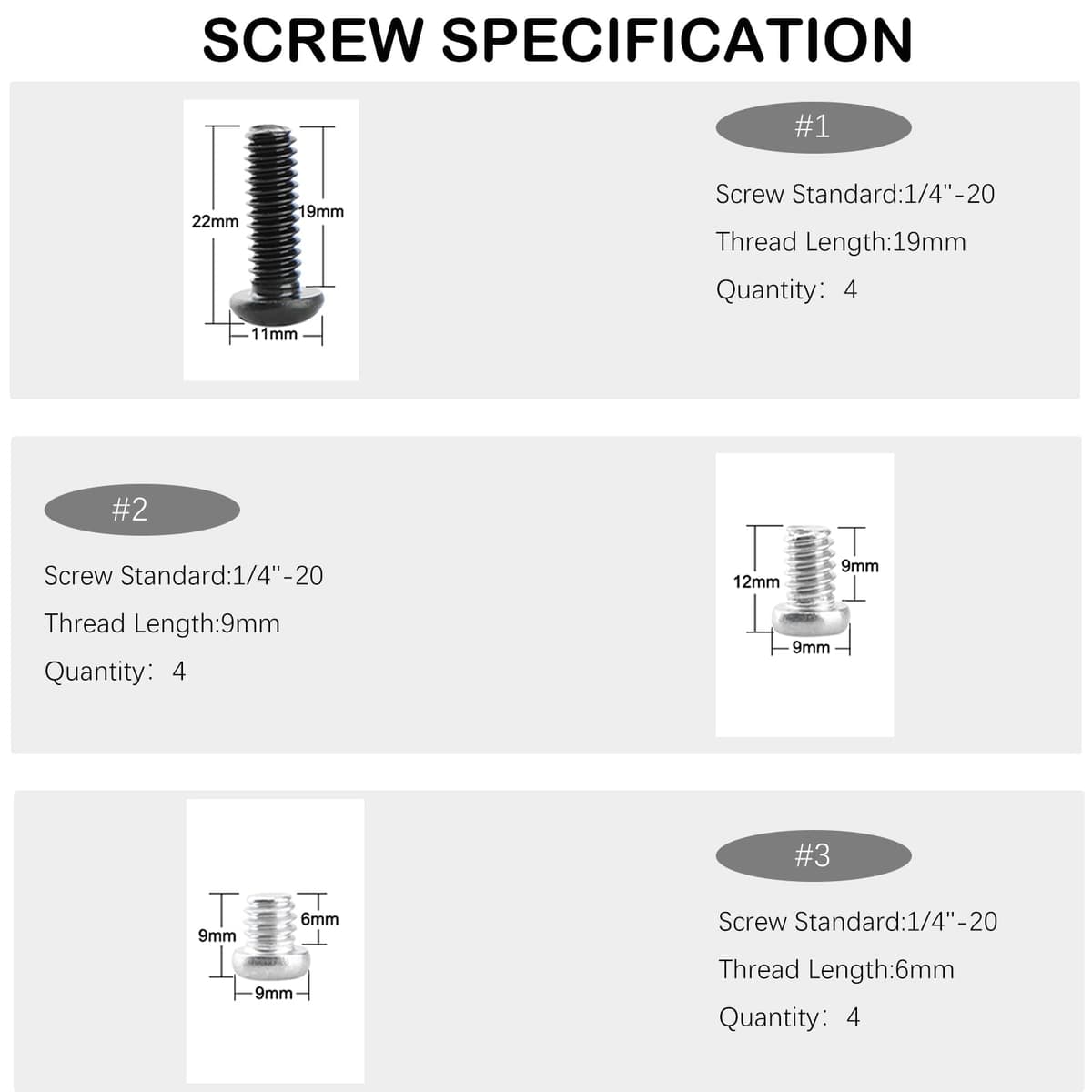 SCREW SPECIFICATION

22mm
19mm
11mm

#1

Screw Standard:1/4"-20

Thread Length:19mm

Quantity: 4

#2

Screw Standard:1/4"-20

Thread Length:9mm

Quantity: 4

12mm
9mm
9mm

9mm
6mm
9mm

#3

Screw Standard:1/4"-20

Thread Length:6mm

Quantity: 4