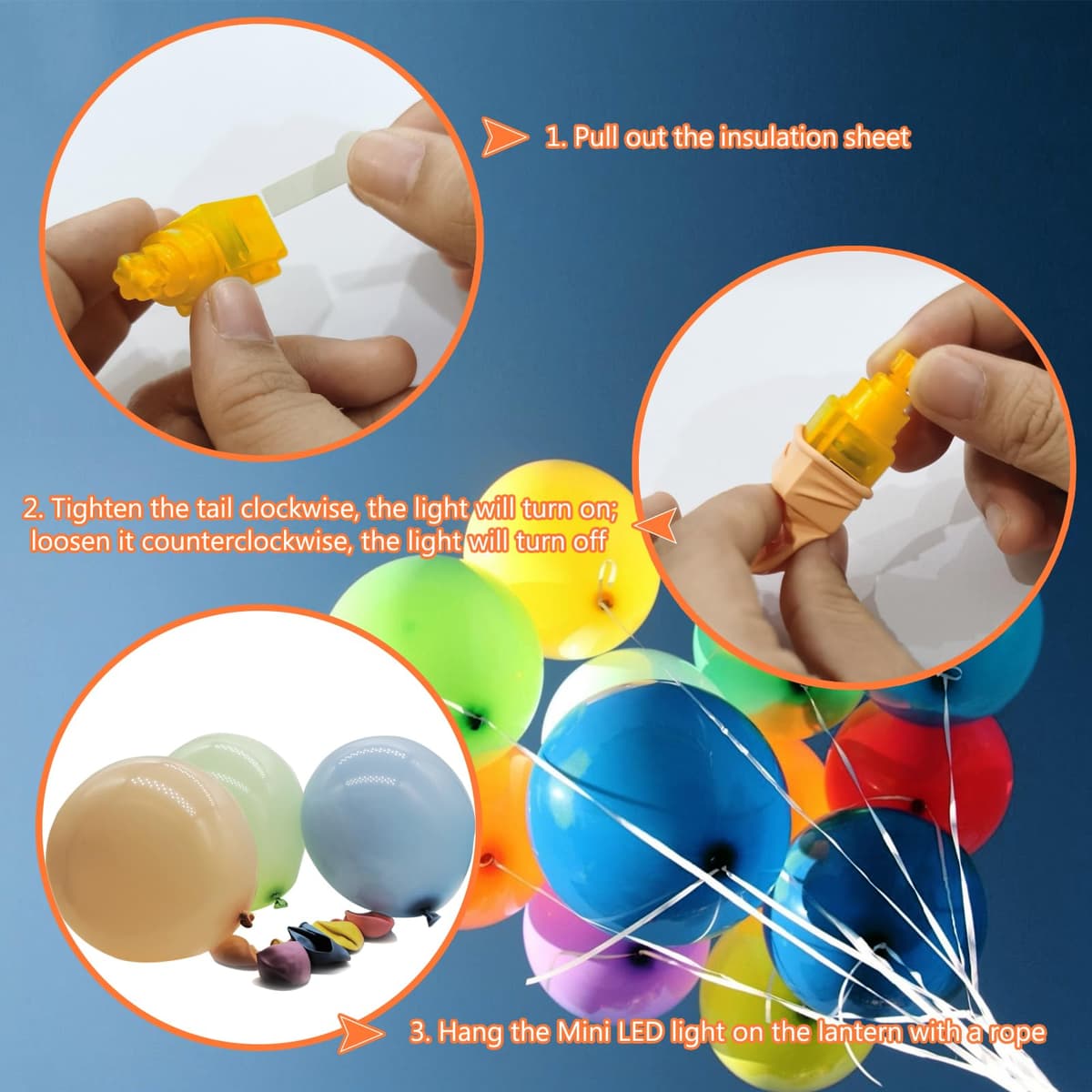 1. Pull out the insulation sheet

2. Tighten the tail clockwise, the light will turn on; loosen it counterclockwise, the light will turn off

3. Hang the Mini LED light on the lantern with a rope