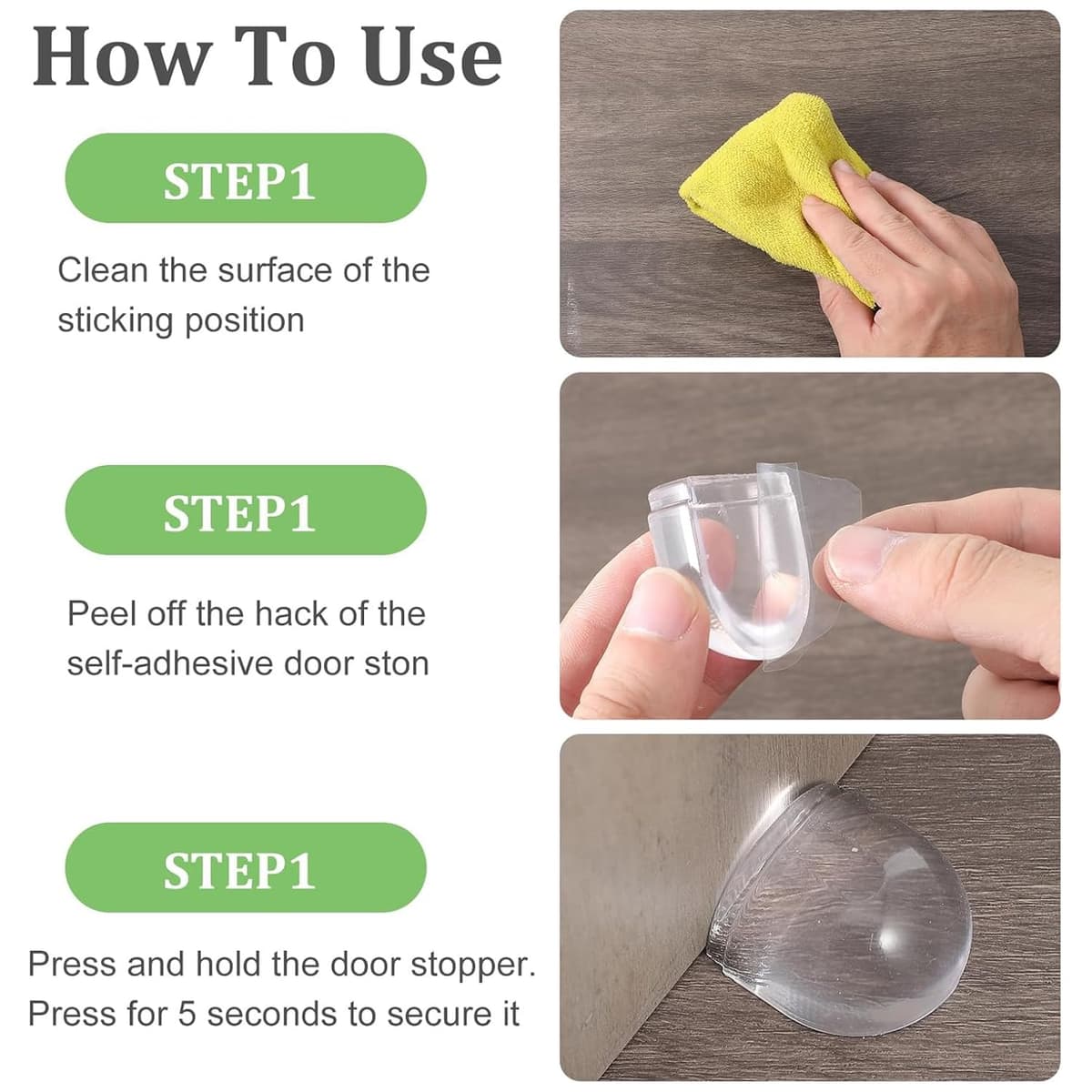 How To Use

STEP1

Clean the surface of the sticking position

STEP1

Peel off the hack of the self-adhesive door ston

STEP1

Press and hold the door stopper. Press for 5 seconds to secure it