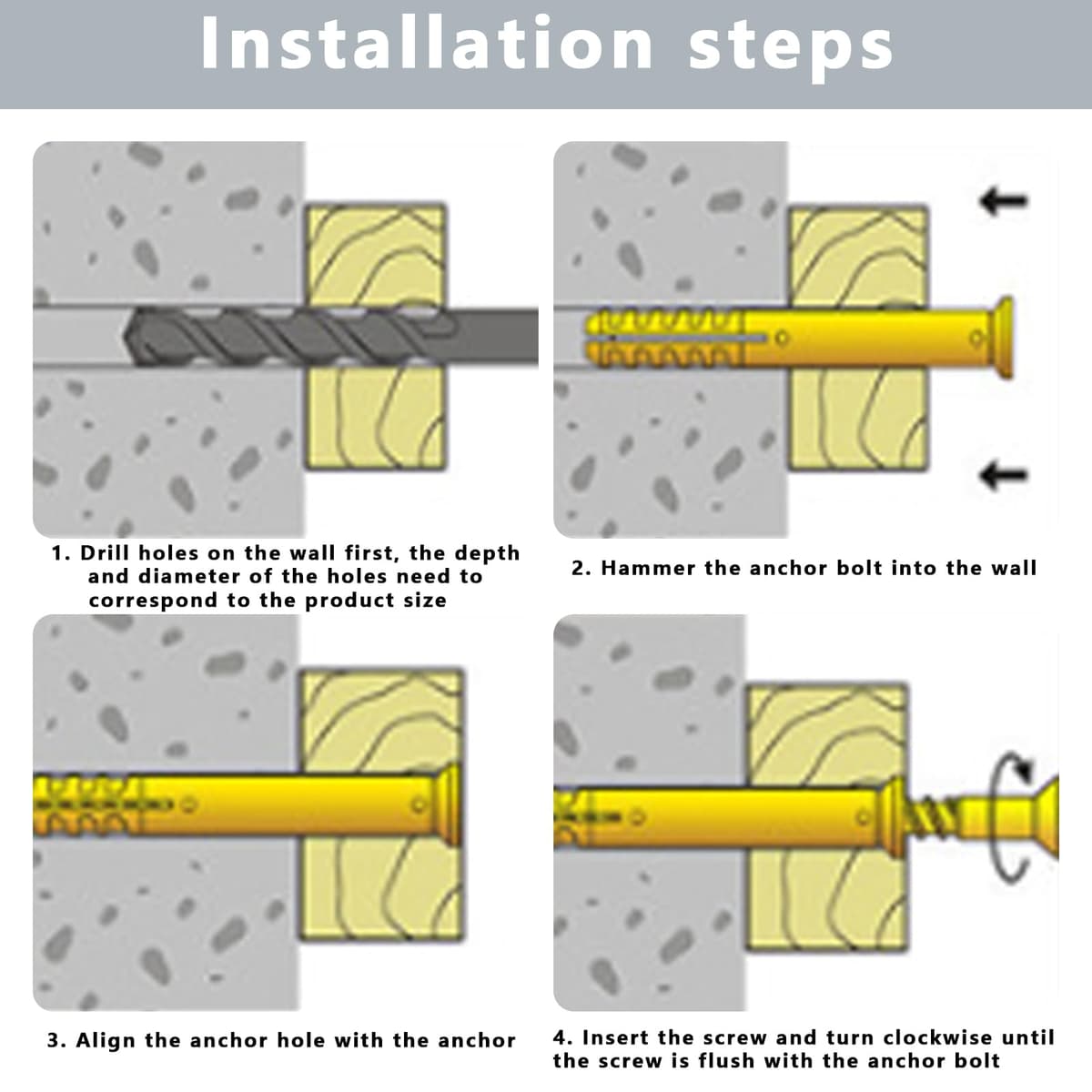 Installation steps

1. Drill holes on the wall first, the depth and diameter of the holes need to correspond to the product size

2. Hammer the anchor bolt into the wall

3. Align the anchor hole with the anchor

4. Insert the screw and turn clockwise until the screw is flush with the anchor bolt