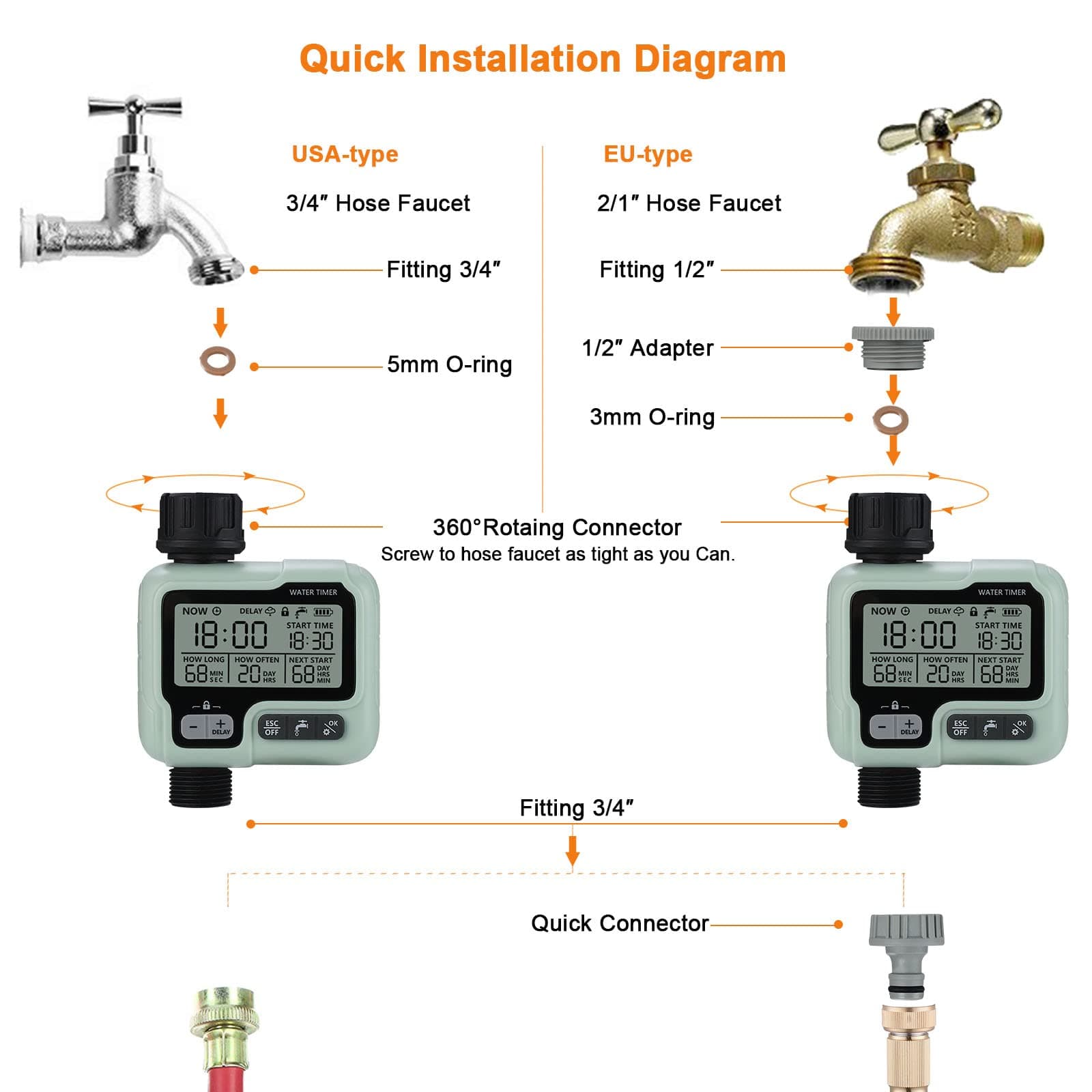 Quick Installation Diagram

USA-type

3/4″ Hose Faucet

Fitting 3/4″

5mm O-ring

EU-type

2/1″ Hose Faucet

Fitting 1/2″

1/2″ Adapter

3mm O-ring

360°Rotaing Connector
Screw to hose faucet as tight as you Can.

WATER TIMER
NOW DELAY
18:00
START TIME
18:30
HOW LONG 68 MIN SEC
HOW OFTEN 20 DAY HRS
NEXT START 68 DAY HRS MIN
− + DELAY
ESC OFF
OK

WATER TIMER
NOW DELAY
18:00
START TIME
18:30
HOW LONG 68 MIN SEC
HOW OFTEN 20 DAY HRS
NEXT START 68 DAY HRS MIN
− + DELAY
ESC OFF
OK

Fitting 3/4″

Quick Connector