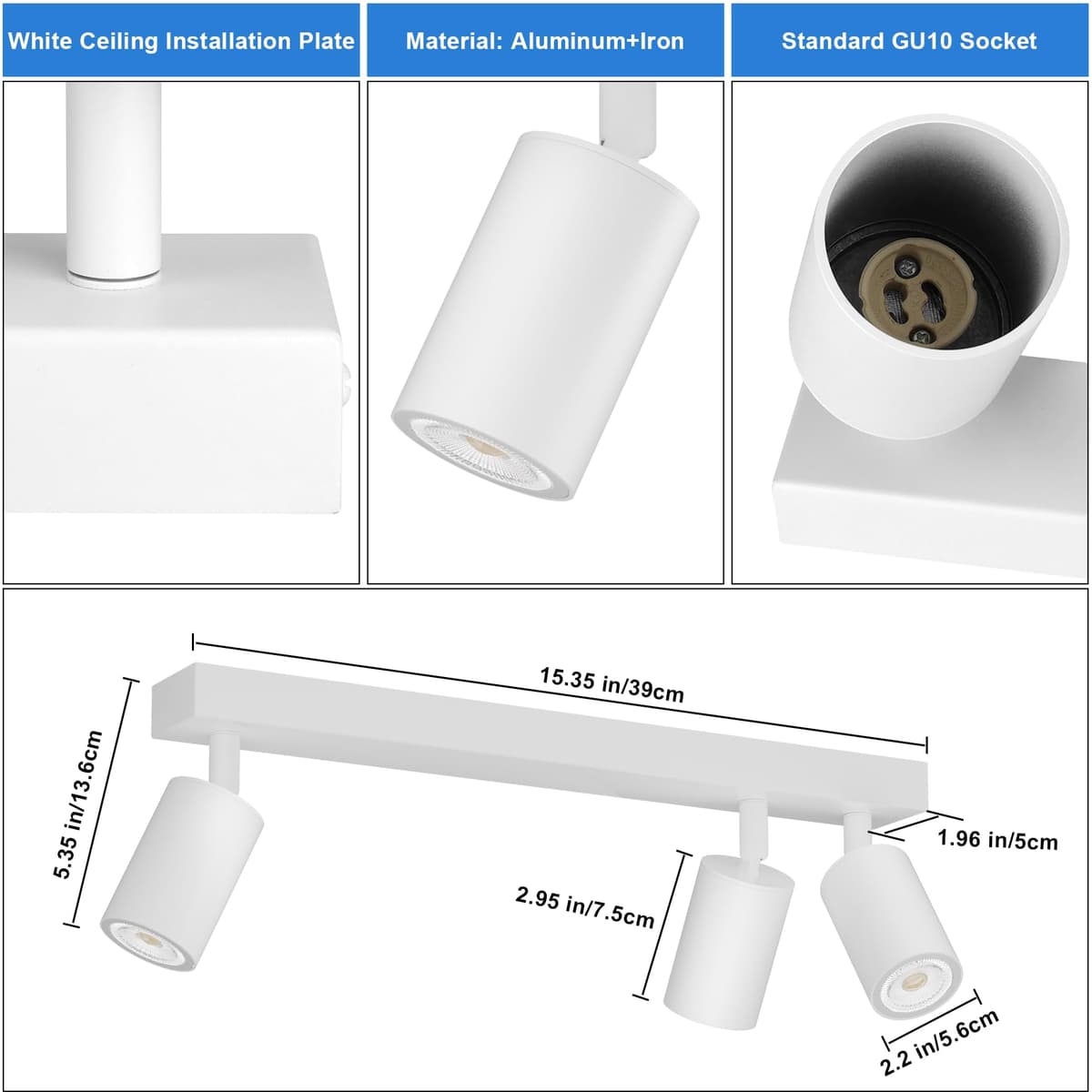 White Ceiling Installation Plate

Material: Aluminum+Iron

Standard GU10 Socket

15.35 in/39cm

5.35 in/13.6cm

1.96 in/5cm

2.95 in/7.5cm

2.2 in/5.6cm